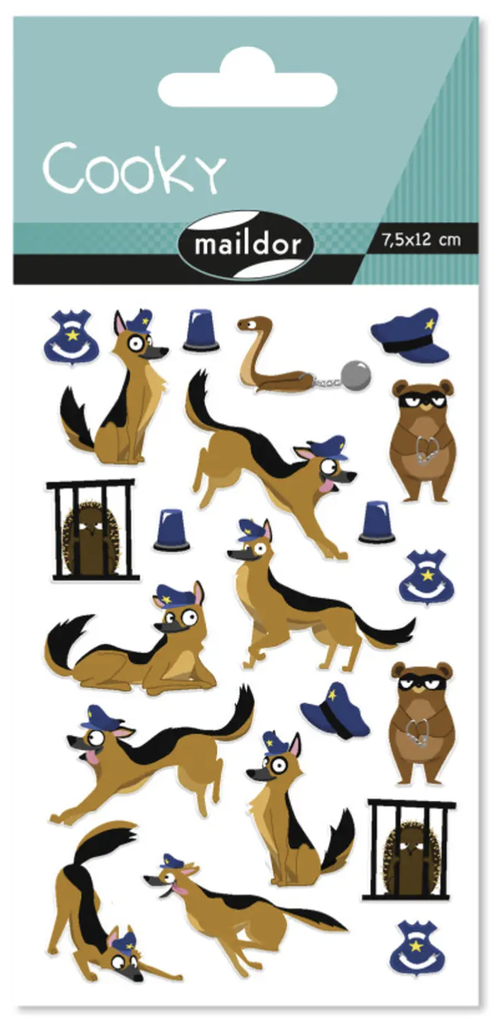 Cooky
maildor
7,5x12 cm